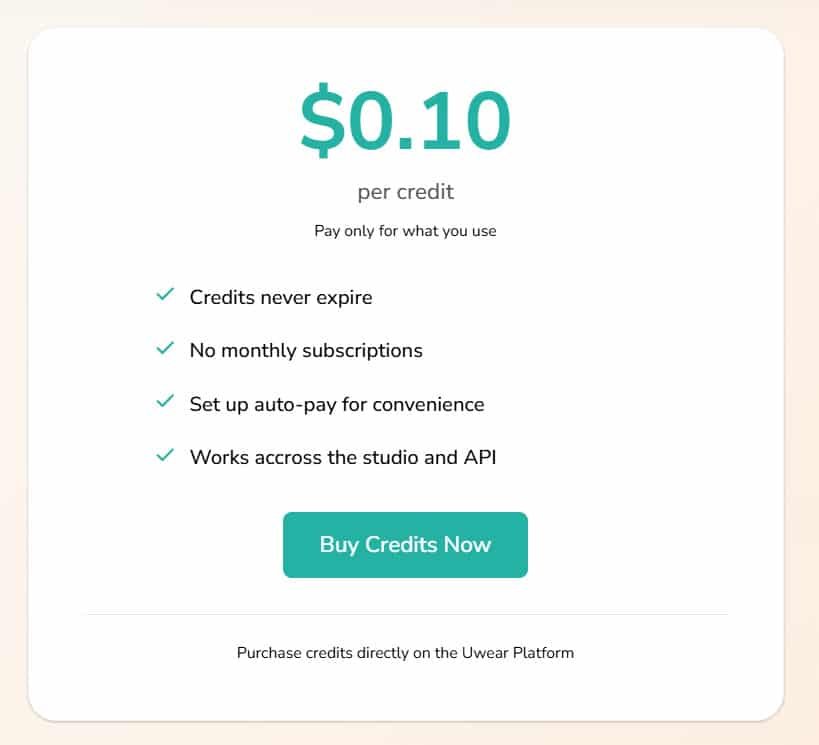 $0.10

per credit

Pay only for what you use

Credits never expire

No monthly subscriptions

Set up auto-pay for convenience

Works accross the studio and API

Buy Credits Now

Purchase credits directly on the Uwear Platform