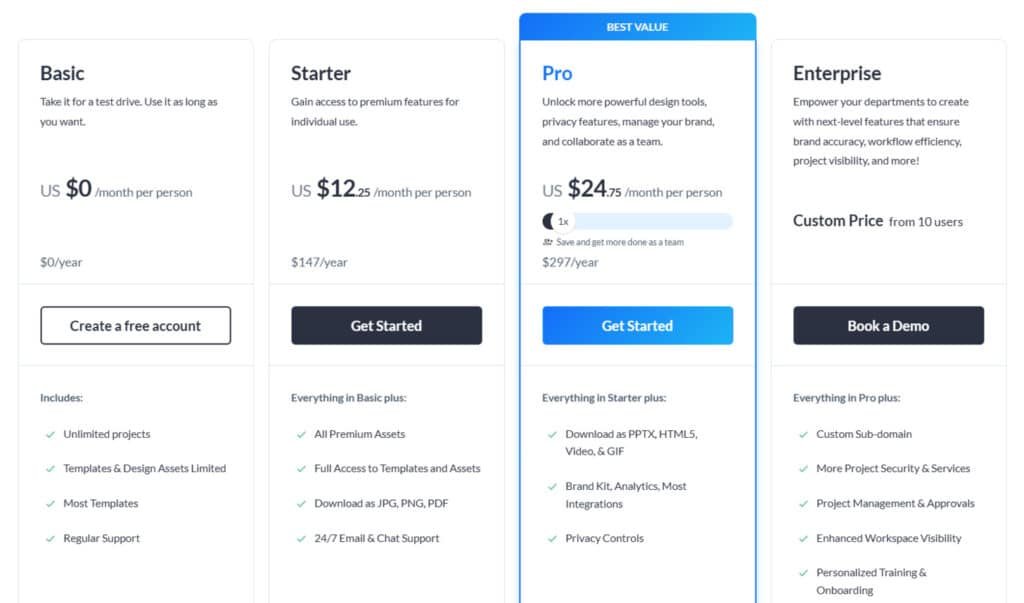 Basic

Take it for a test drive. Use it as long as you want.

US $0 /month per person

$0/year

Create a free account

Includes:

Unlimited projects

Templates & Design Assets Limited

Most Templates

Regular Support

Starter

Gain access to premium features for individual use.

US $12.25 /month per person

$147/year

Get Started

Everything in Basic plus:

All Premium Assets

Full Access to Templates and Assets

Download as JPG, PNG, PDF

24/7 Email & Chat Support

BEST VALUE

Pro

Unlock more powerful design tools, privacy features, manage your brand, and collaborate as a team.

US $24.75 /month per person

1x

Save and get more done as a team

$297/year

Get Started

Everything in Starter plus:

Download as PPTX, HTML5, Video, & GIF

Brand Kit, Analytics, Most Integrations

Privacy Controls

Enterprise

Empower your departments to create with next-level features that ensure brand accuracy, workflow efficiency, project visibility, and more!

Custom Price from 10 users

Book a Demo

Everything in Pro plus:

Custom Sub-domain

More Project Security & Services

Project Management & Approvals

Enhanced Workspace Visibility

Personalized Training & Onboarding